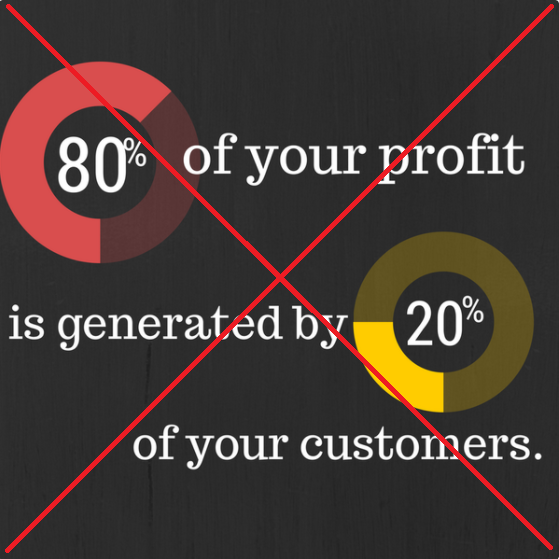 80% of your profit

is generated by 20%

of your customers.