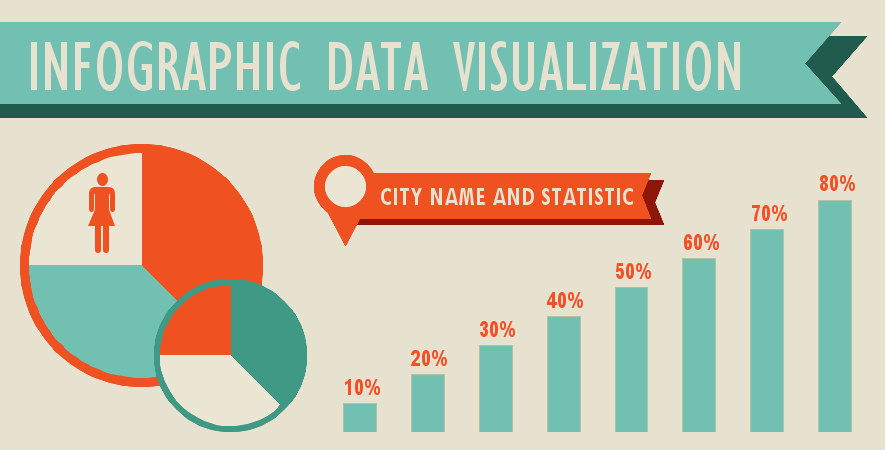 INFOGRAPHIC DATA VISUALIZATION

CITY NAME AND STATISTIC

10%

20%

30%

40%

50%

60%

70%

80%