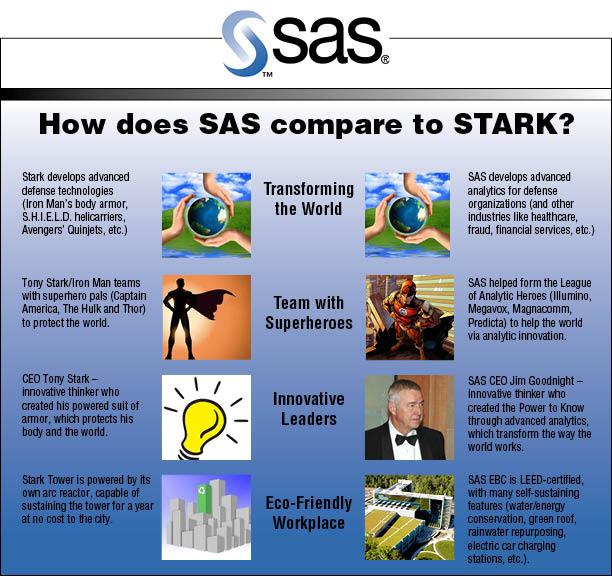 sas®

™

How does SAS compare to STARK?

Stark develops advanced defense technologies (Iron Man's body armor, S.H.I.E.L.D. helicarriers, Avengers' Quinjets, etc.)

Transforming the World

SAS develops advanced analytics for defense organizations (and other industries like healthcare, fraud, financial services, etc.)

Tony Stark/Iron Man teams with superhero pals (Captain America, The Hulk and Thor) to protect the world.

Team with Superheroes

SAS helped form the League of Analytic Heroes (Illumino, Megavox, Magnacomm, Predicta) to help the world via analytic innovation.

CEO Tony Stark – innovative thinker who created his powered suit of armor, which protects his body and the world.

Innovative Leaders

SAS CEO Jim Goodnight – innovative thinker who created the Power to Know through advanced analytics, which transform the way the world works.

Stark Tower is powered by its own arc reactor, capable of sustaining the tower for a year at no cost to the city.

Eco-Friendly Workplace

SAS EBC is LEED-certified, with many self-sustaining features (water/energy conservation, green roof, rainwater repurposing, electric car charging stations, etc.).