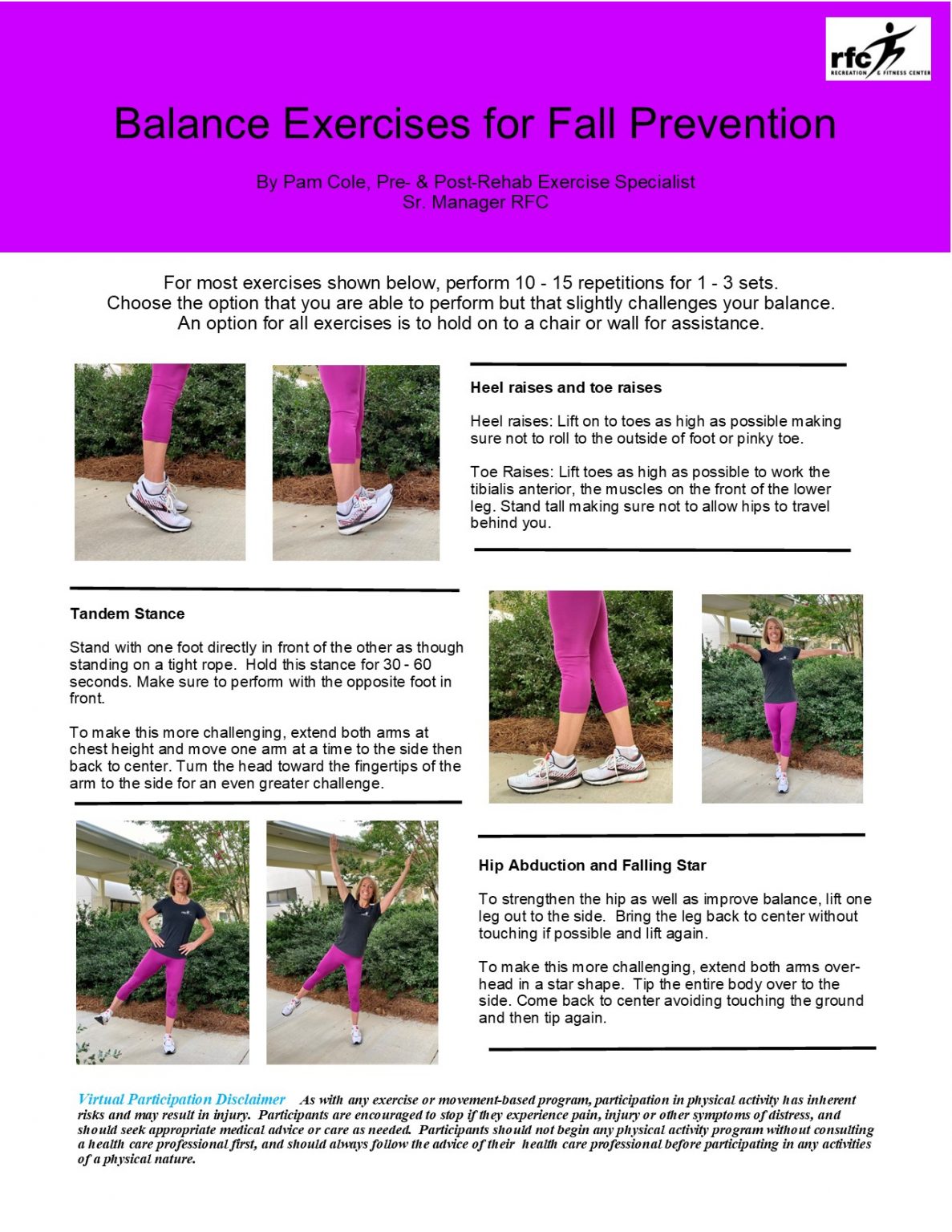 rfc RECREATION & FITNESS CENTER

Balance Exercises for Fall Prevention

By Pam Cole, Pre- & Post-Rehab Exercise Specialist
Sr. Manager RFC

For most exercises shown below, perform 10 - 15 repetitions for 1 - 3 sets.
Choose the option that you are able to perform but that slightly challenges your balance.
An option for all exercises is to hold on to a chair or wall for assistance.

Heel raises and toe raises

Heel raises: Lift on to toes as high as possible making sure not to roll to the outside of foot or pinky toe.

Toe Raises: Lift toes as high as possible to work the tibialis anterior, the muscles on the front of the lower leg. Stand tall making sure not to allow hips to travel behind you.

Tandem Stance

Stand with one foot directly in front of the other as though standing on a tight rope. Hold this stance for 30 - 60 seconds. Make sure to perform with the opposite foot in front.

To make this more challenging, extend both arms at chest height and move one arm at a time to the side then back to center. Turn the head toward the fingertips of the arm to the side for an even greater challenge.

Hip Abduction and Falling Star

To strengthen the hip as well as improve balance, lift one leg out to the side. Bring the leg back to center without touching if possible and lift again.

To make this more challenging, extend both arms overhead in a star shape. Tip the entire body over to the side. Come back to center avoiding touching the ground and then tip again.

Virtual Participation Disclaimer As with any exercise or movement-based program, participation in physical activity has inherent risks and may result in injury. Participants are encouraged to stop if they experience pain, injury or other symptoms of distress, and should seek appropriate medical advice or care as needed. Participants should not begin any physical activity program without consulting a health care professional first, and should always follow the advice of their health care professional before participating in any activities of a physical nature.