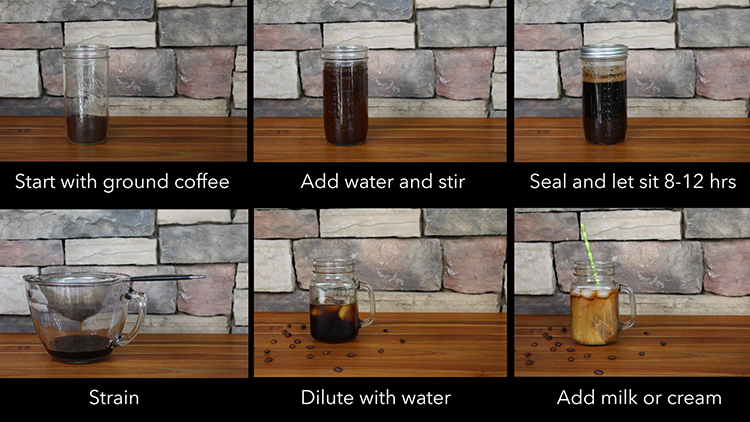 Start with ground coffee

Add water and stir

Seal and let sit 8-12 hrs

Strain

Dilute with water

Add milk or cream