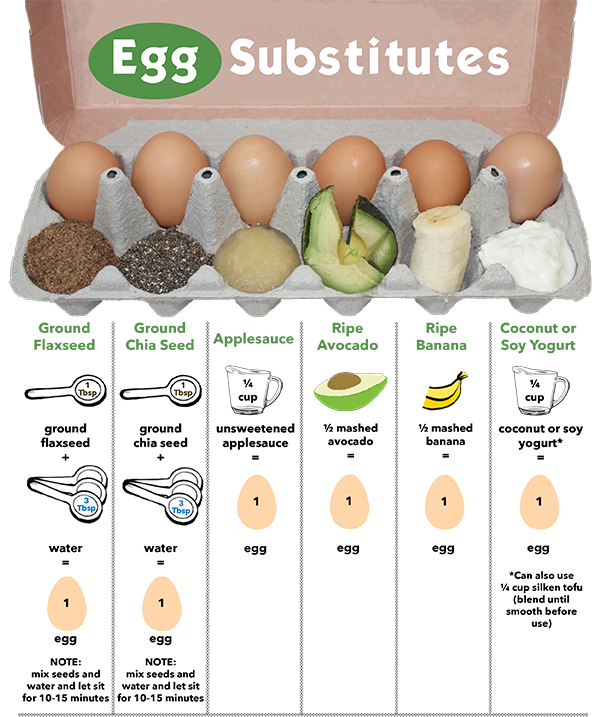 Egg Substitutes

Ground Flaxseed

1 Tbsp

ground flaxseed
+

3 Tbsp

water
=

1

egg

NOTE: mix seeds and water and let sit for 10-15 minutes

Ground Chia Seed

1 Tbsp

ground chia seed
+

3 Tbsp

water
=

1

egg

NOTE: mix seeds and water and let sit for 10-15 minutes

Applesauce

¼ cup

unsweetened applesauce
=

1

egg

Ripe Avocado

½ mashed avocado
=

1

egg

Ripe Banana

½ mashed banana
=

1

egg

Coconut or Soy Yogurt

¼ cup

coconut or soy yogurt*
=

1

egg

*Can also use ¼ cup silken tofu (blend until smooth before use)