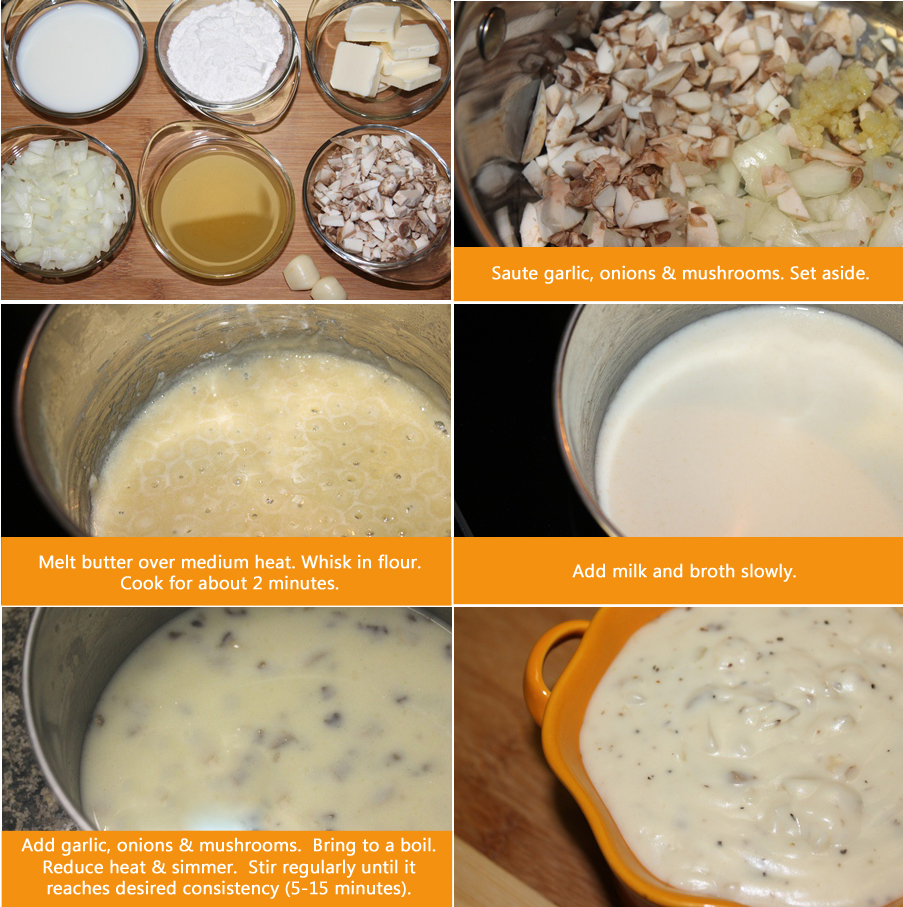 Saute garlic, onions & mushrooms. Set aside.

Melt butter over medium heat. Whisk in flour. Cook for about 2 minutes.

Add milk and broth slowly.

Add garlic, onions & mushrooms. Bring to a boil. Reduce heat & simmer. Stir regularly until it reaches desired consistency (5-15 minutes).