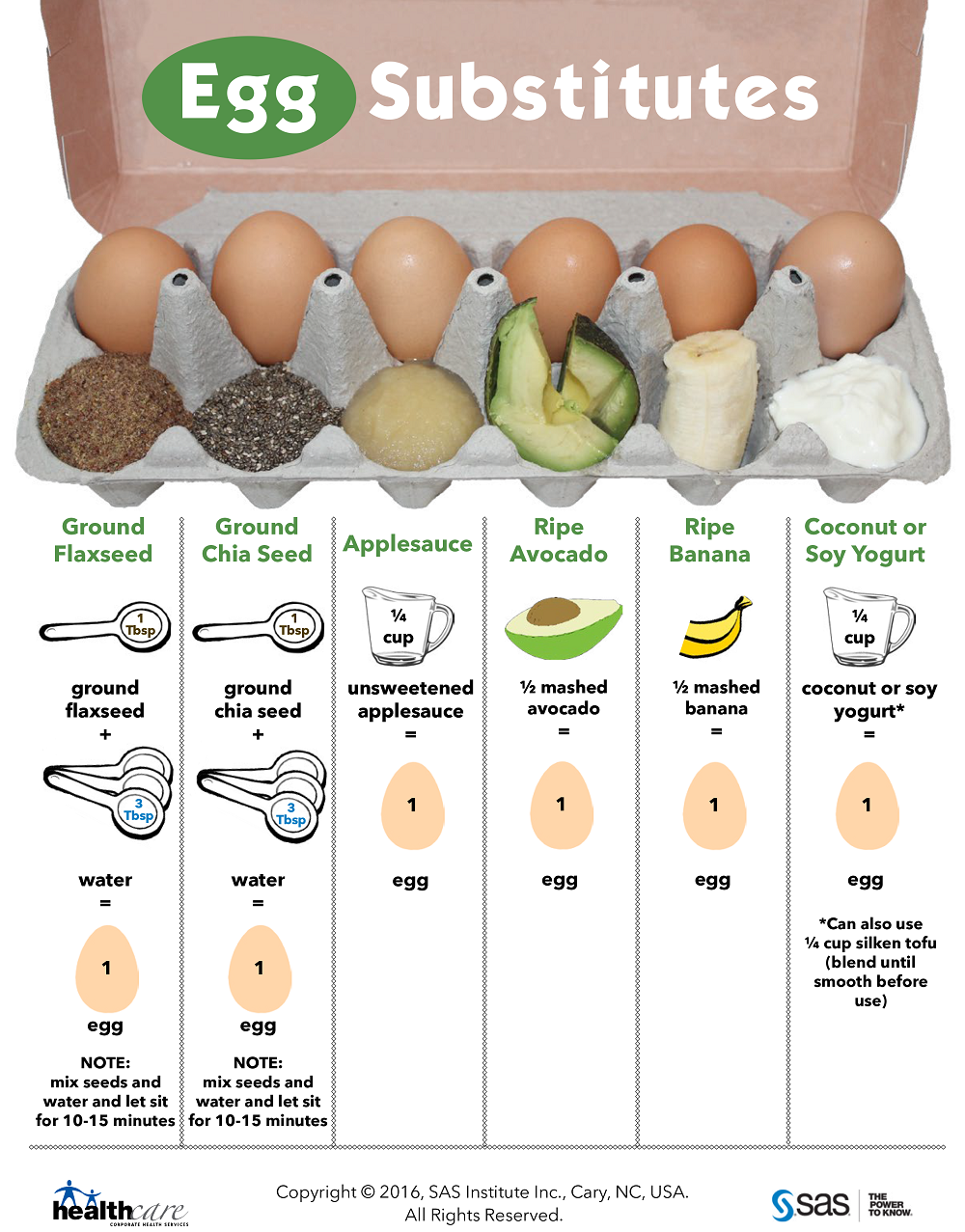 Egg Substitutes

Ground Flaxseed

1 Tbsp

ground flaxseed
+

3 Tbsp

water
=

1

egg

NOTE:
mix seeds and water and let sit for 10-15 minutes

Ground Chia Seed

1 Tbsp

ground chia seed
+

3 Tbsp

water
=

1

egg

NOTE:
mix seeds and water and let sit for 10-15 minutes

Applesauce

¼ cup

unsweetened applesauce
=

1

egg

Ripe Avocado

½ mashed avocado
=

1

egg

Ripe Banana

½ mashed banana
=

1

egg

Coconut or Soy Yogurt

¼ cup

coconut or soy yogurt*
=

1

egg

*Can also use ¼ cup silken tofu (blend until smooth before use)

healthcare
CORPORATE HEALTH SERVICES

Copyright © 2016, SAS Institute Inc., Cary, NC, USA.
All Rights Reserved.

sas THE POWER TO KNOW.